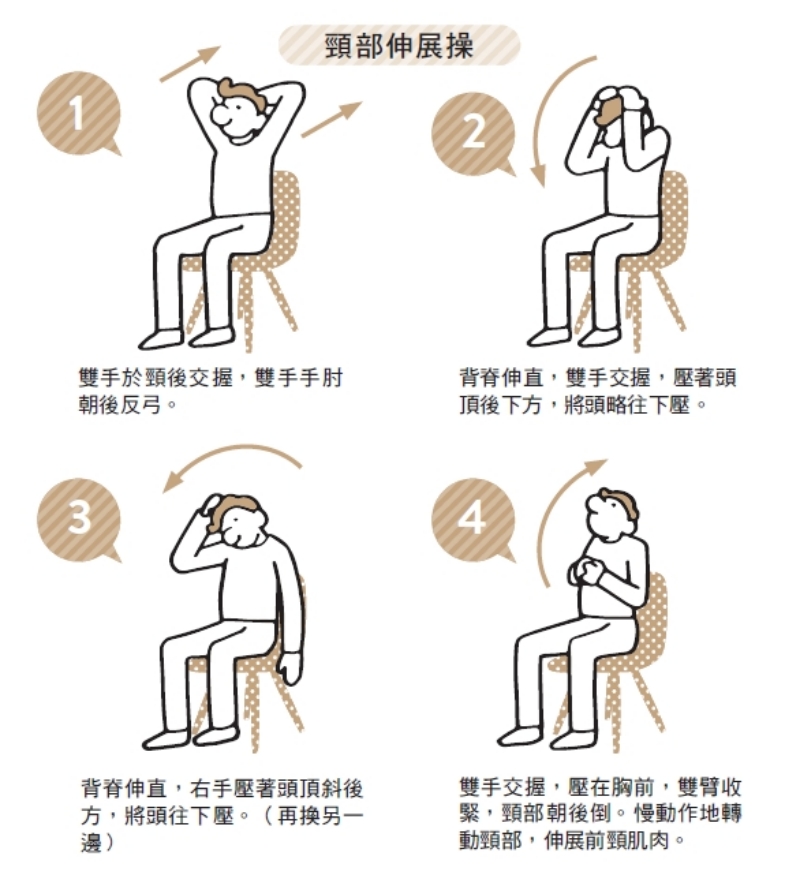 頸部伸展操

1

雙手於頸後交握，雙手手肘朝後反弓。

2

背脊伸直，雙手交握，壓著頭頂後下方，將頭略往下壓。

3

背脊伸直，右手壓著頭頂斜後方，將頭往下壓。（再換另一邊）

4

雙手交握，壓在胸前，雙臂收緊，頸部朝後倒。慢動作地轉動頸部，伸展前頸肌肉。